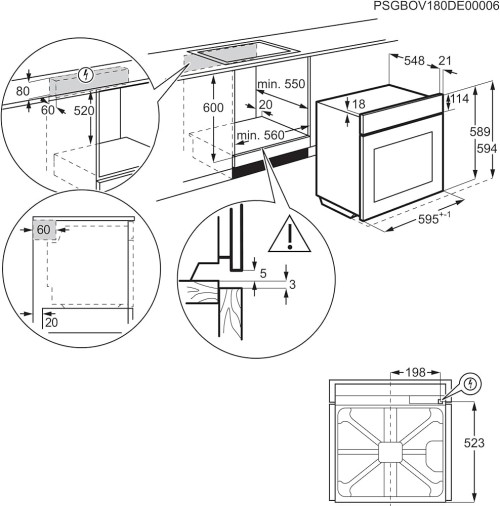 PSGBOV180DE00006

80
60
520
600
min. 550
20
min. 560
548
21
18
114
589
594
$595^{+-1}$
60
20
5
3
198
523