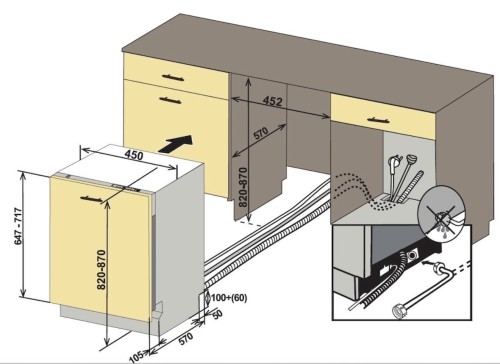 452
570
820-870
450
647 - 717
820-870
100+(60)
50
570
105