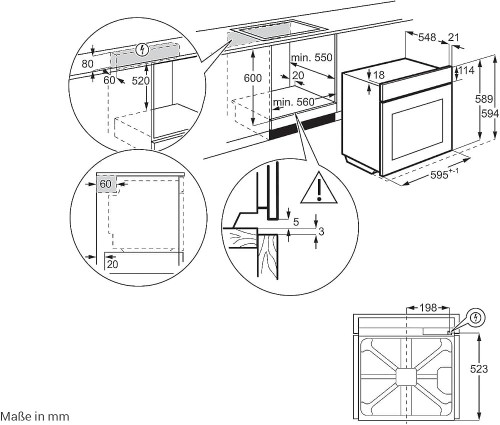 80
60
520
600
min. 550
20
min. 560
548
21
18
114
589
594
$595^{+-1}$
60
20
5
3
198
523
Maße in mm